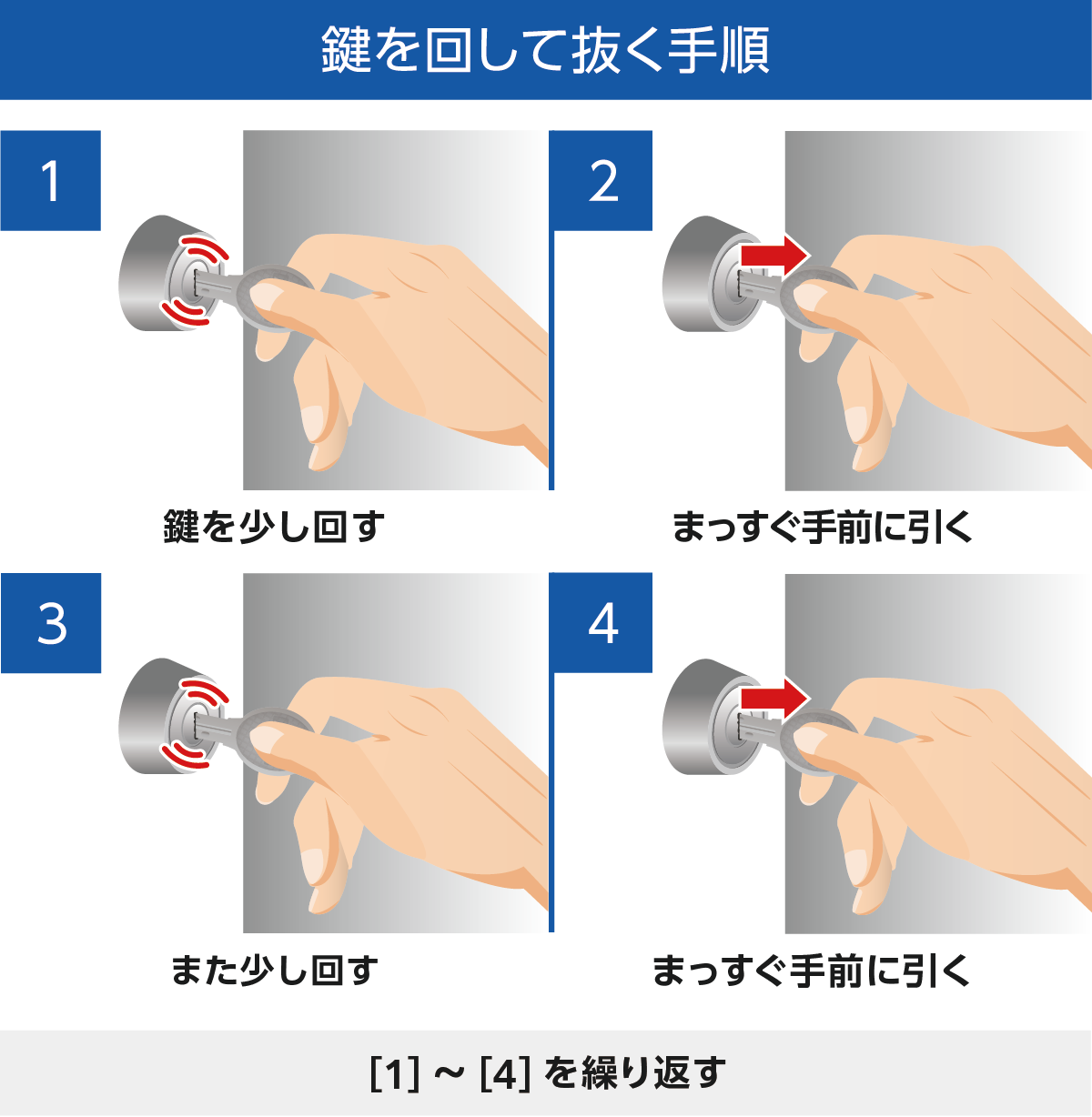 鍵を回して抜く手順

1

鍵を少し回す

2

まっすぐ手前に引く

3

また少し回す

4

まっすぐ手前に引く

[1] ~ [4] を繰り返す